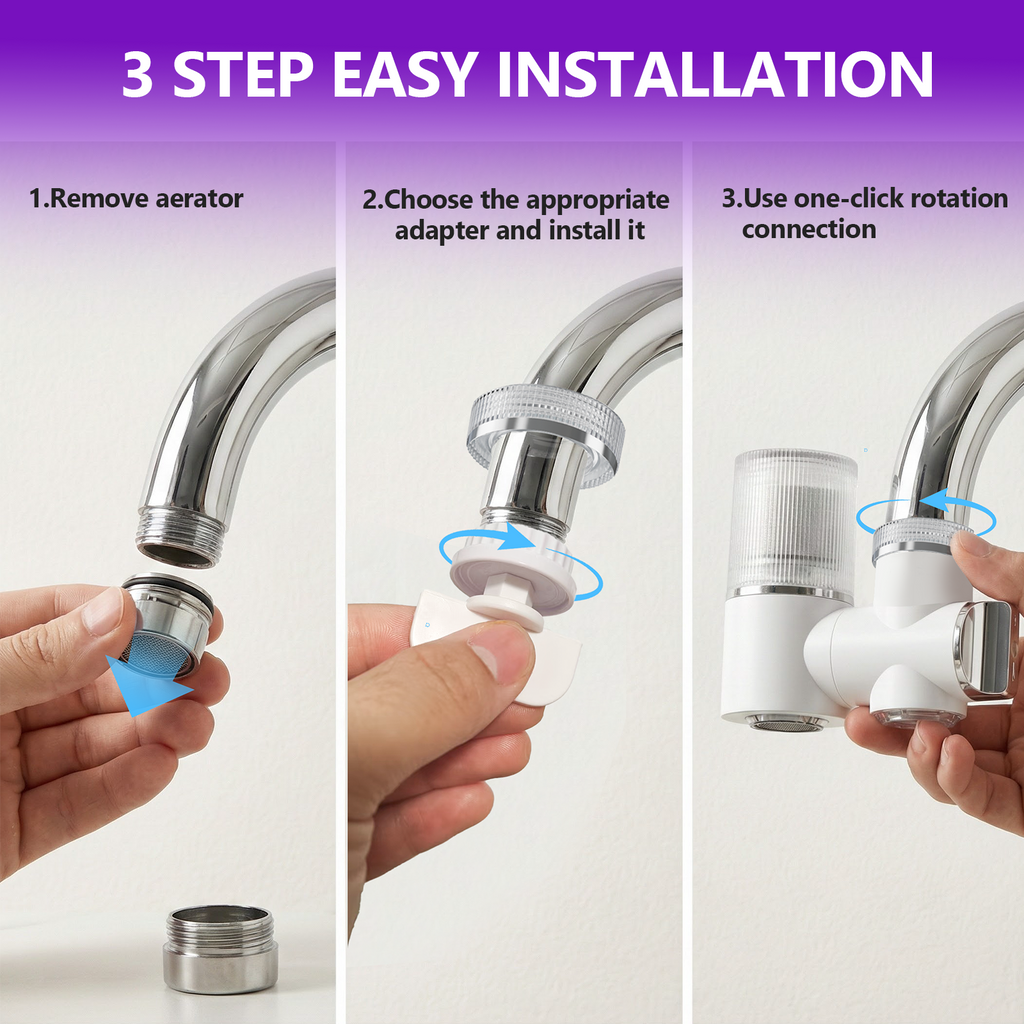 3 STEP EASY INSTALLATION

1.Remove aerator

2.Choose the appropriate adapter and install it

3.Use one-click rotation connection